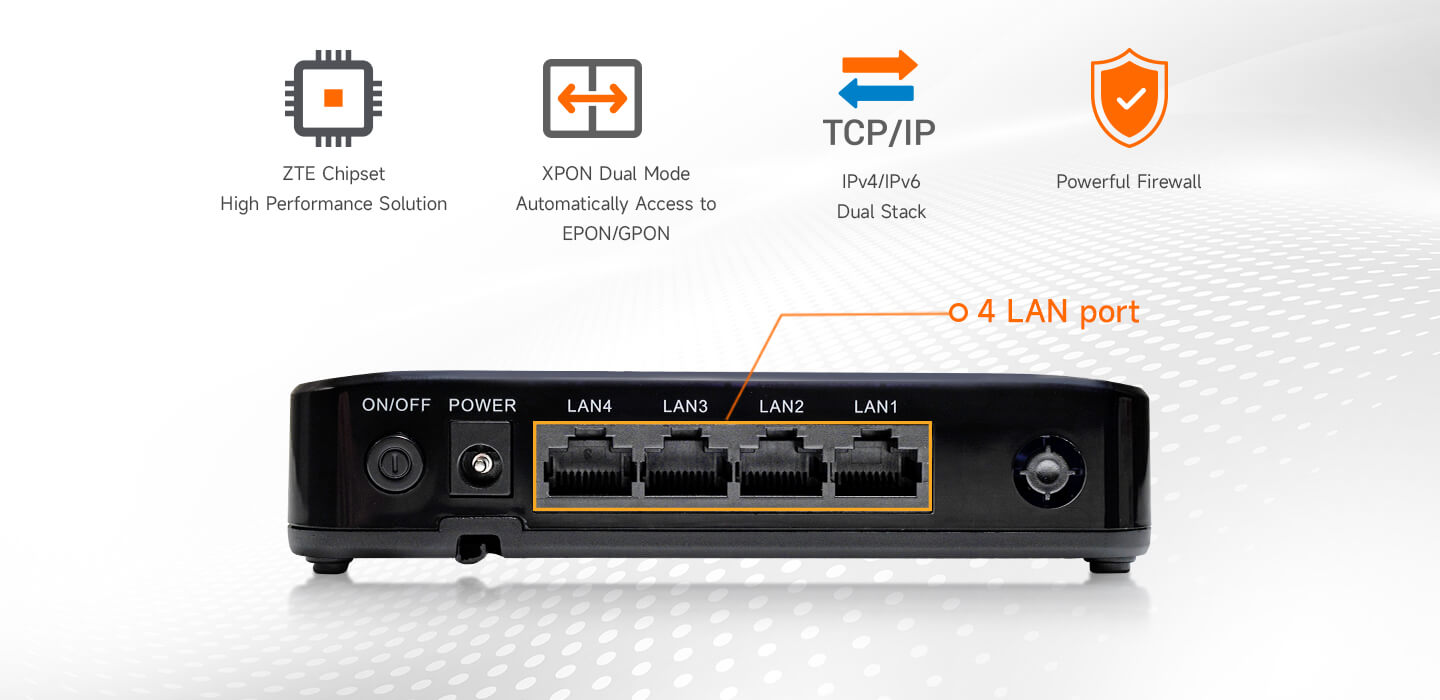 ZTE Chipset
High Performance Solution

XPON Dual Mode
Automatically Access to
EPON/GPON

TCP/IP

IPv4/IPv6
Dual Stack

Powerful Firewall

4 LAN port

ON/OFF POWER LAN4 LAN3 LAN2 LAN1